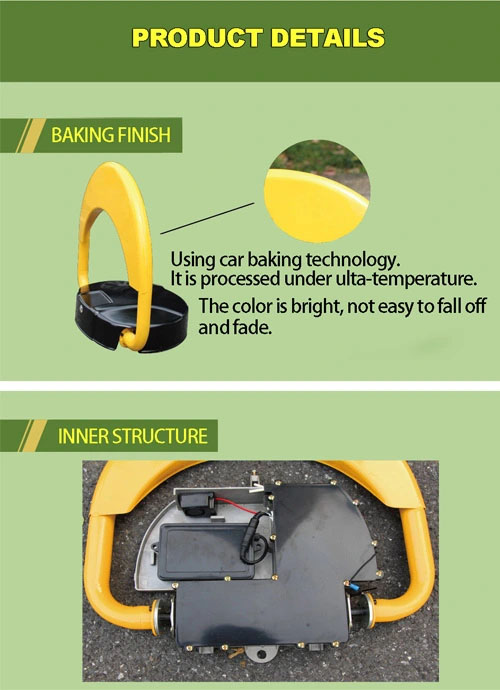 PRODUCT DETAILS

BAKING FINISH

Using car baking technology.
It is processed under ulta-temperature.
The color is bright, not easy to fall off and fade.

INNER STRUCTURE